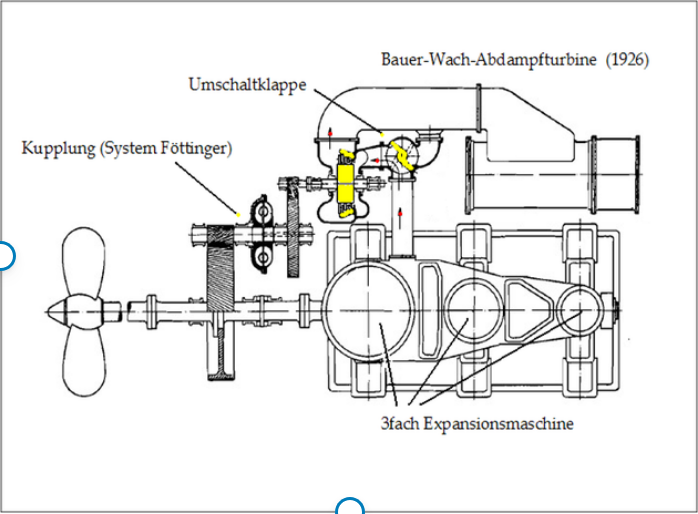 Bauer-Wach-Abdampfturbine (1926)

Umschaltklappe

Kupplung (System Föttinger)

3fach Expansionsmaschine